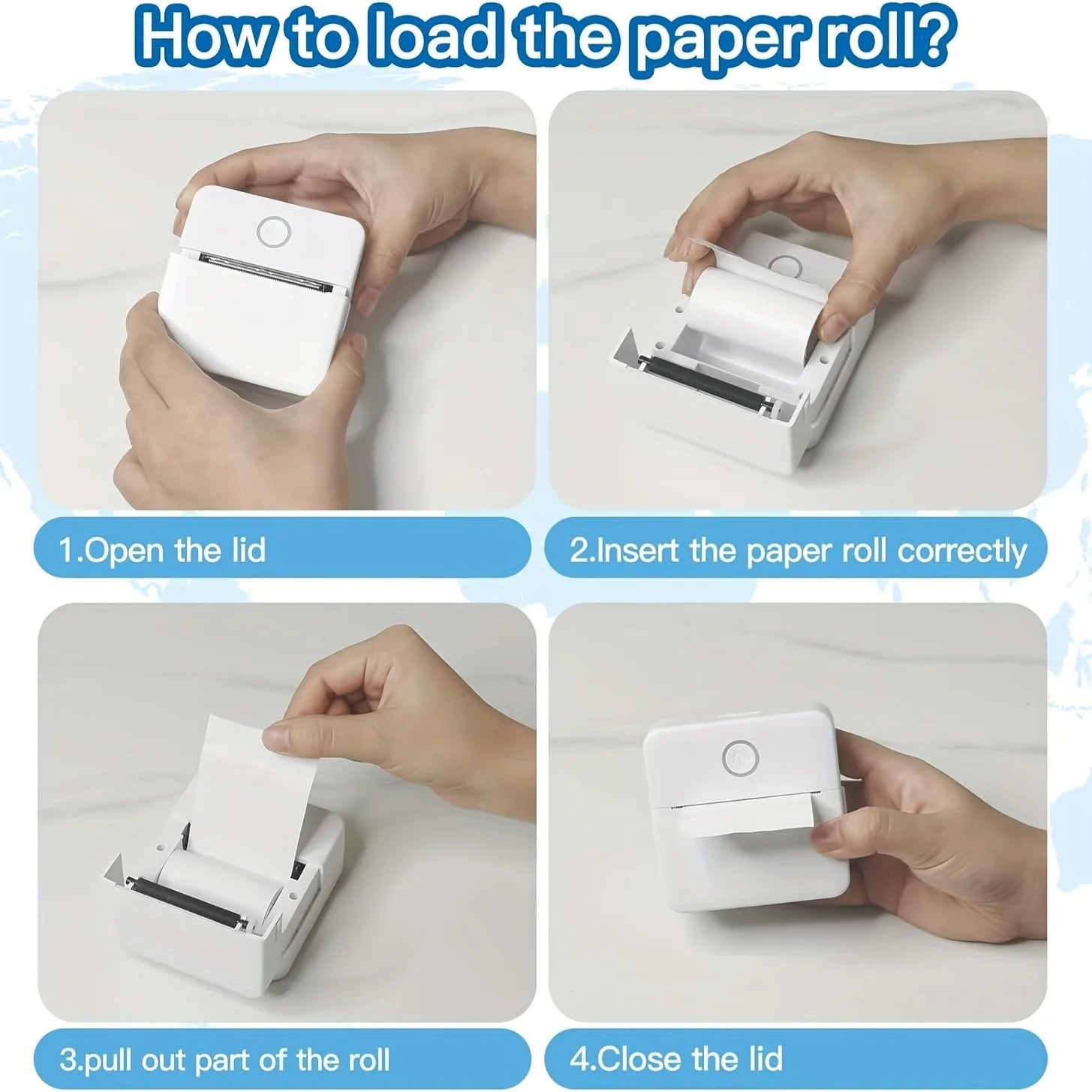 How to load the paper roll?

1.Open the lid

2.Insert the paper roll correctly

3.pull out part of the roll

4.Close the lid